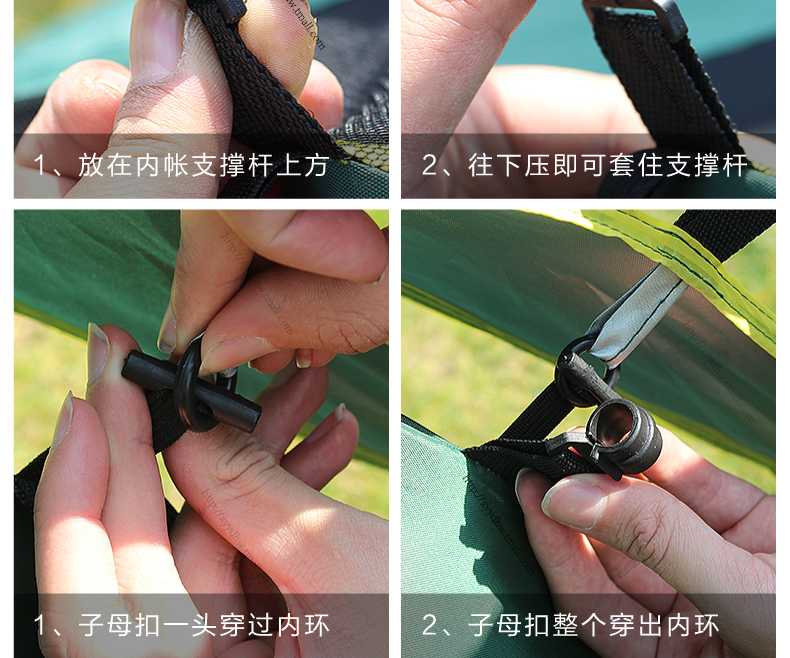 1、放在内帐支撑杆上方

2、往下压即可套住支撑杆

1、子母扣一头穿过内环

2、子母扣整个穿出内环